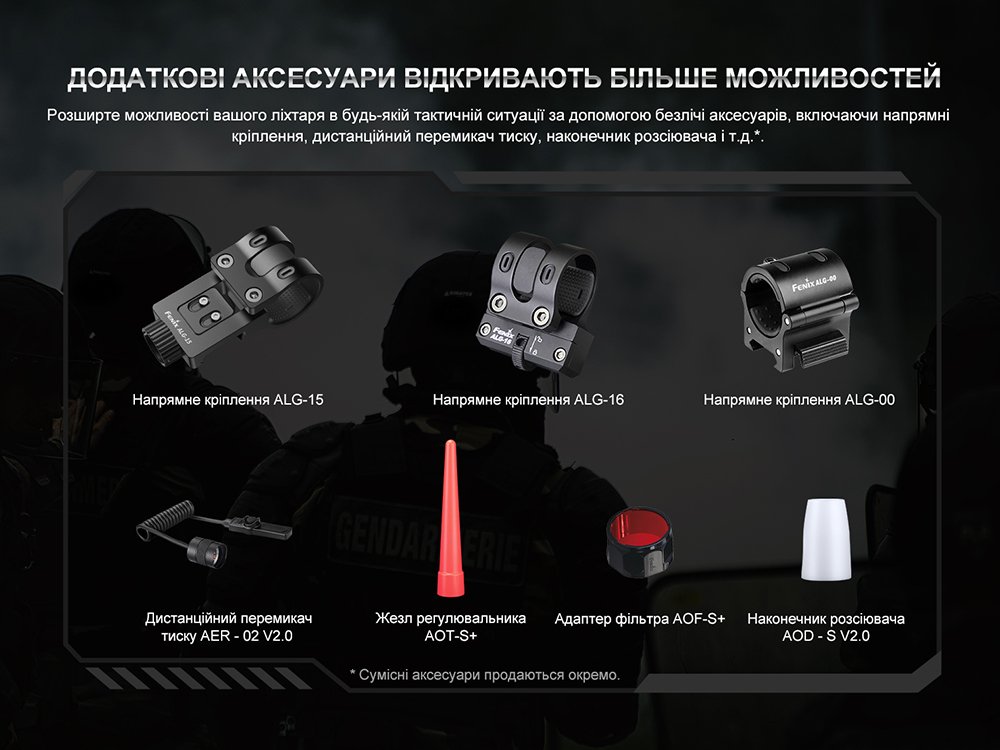 ДОДАТКОВІ АКСЕСУАРИ ВІДКРИВАЮТЬ БІЛЬШЕ МОЖЛИВОСТЕЙ

Розширте можливості вашого ліхтаря в будь-якій тактичній ситуації за допомогою безлічі аксесуарів, включаючи напрямні кріплення, дистанційний перемикач тиску, наконечник розсіювача і т.д.*.

Fenix ALG-15

Fenix ALG-16

Fenix ALG-00

Напрямне кріплення ALG-15

Напрямне кріплення ALG-16

Напрямне кріплення ALG-00

GENDARMERIE

Дистанційний перемикач тиску AER - 02 V2.0

Жезл регулювальника AOT-S+

Адаптер фільтра AOF-S+

Наконечник розсіювача AOD - S V2.0

* Сумісні аксесуари продаються окремо.